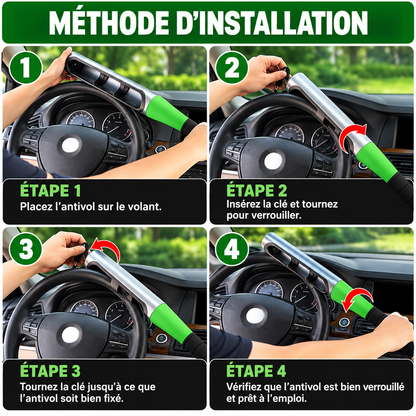 MÉTHODE D'INSTALLATION

1

ÉTAPE 1

Placez l'antivol sur le volant.

2

ÉTAPE 2

Insérez la clé et tournez pour verrouiller.

3

ÉTAPE 3

Tournez la clé jusqu'à ce que l'antivol soit bien fixé.

4

ÉTAPE 4

Vérifiez que l'antivol est bien verrouillé et prêt à l'emploi.